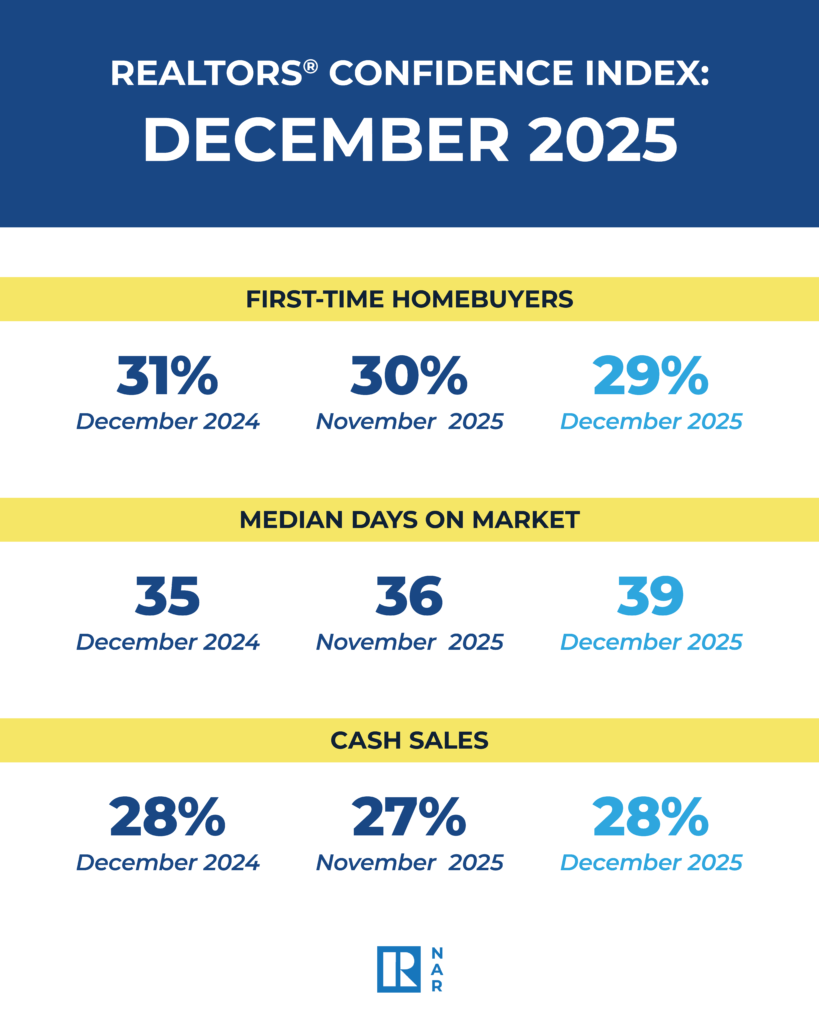 REALTORS® CONFIDENCE INDEX:
DECEMBER 2025

FIRST-TIME HOMEBUYERS

31%
December 2024

30%
November 2025

29%
December 2025

MEDIAN DAYS ON MARKET

35
December 2024

36
November 2025

39
December 2025

CASH SALES

28%
December 2024

27%
November 2025

28%
December 2025

R
NAR